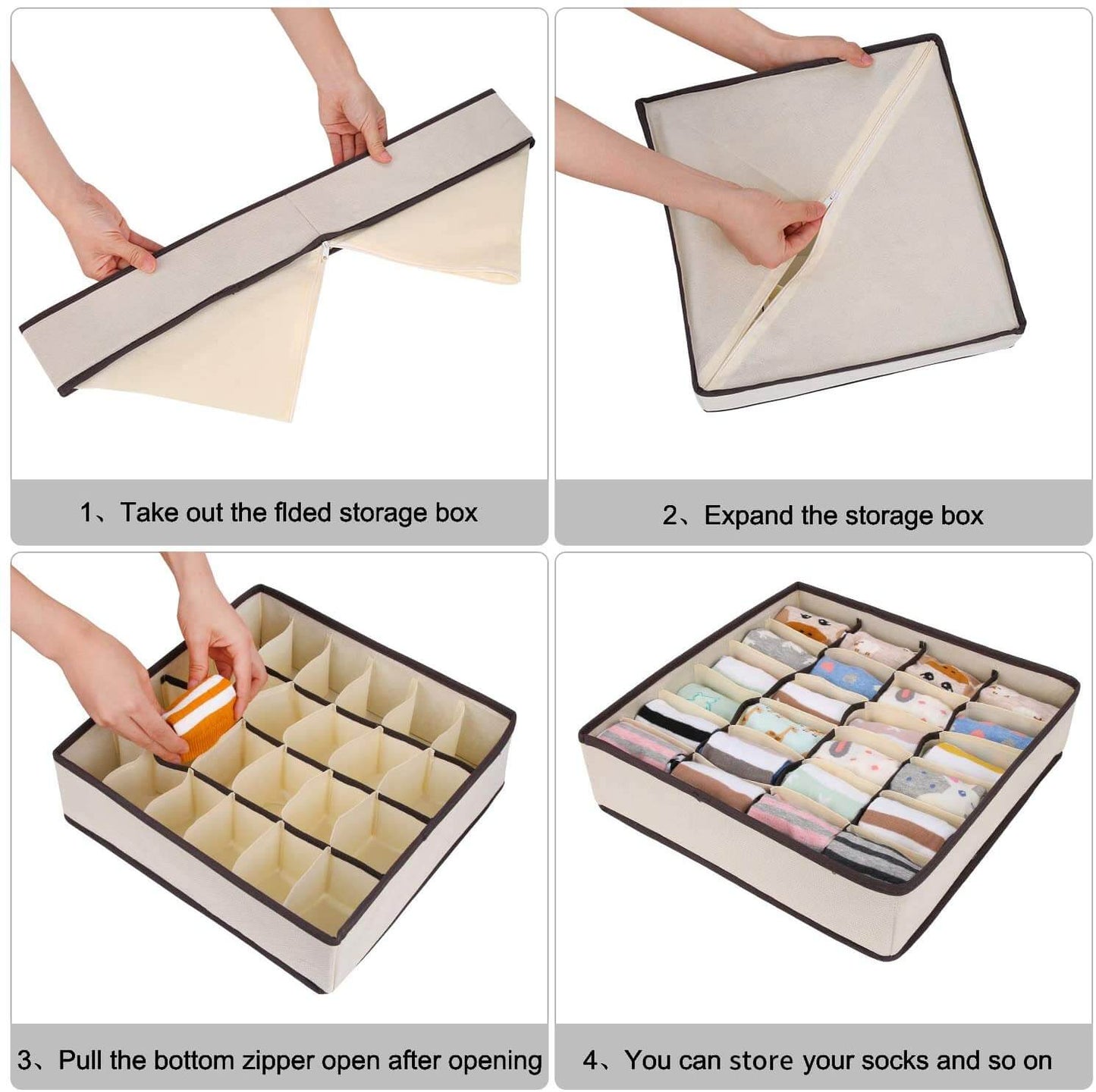 1、Take out the flded storage box

2、Expand the storage box

3、Pull the bottom zipper open after opening

4、You can store your socks and so on