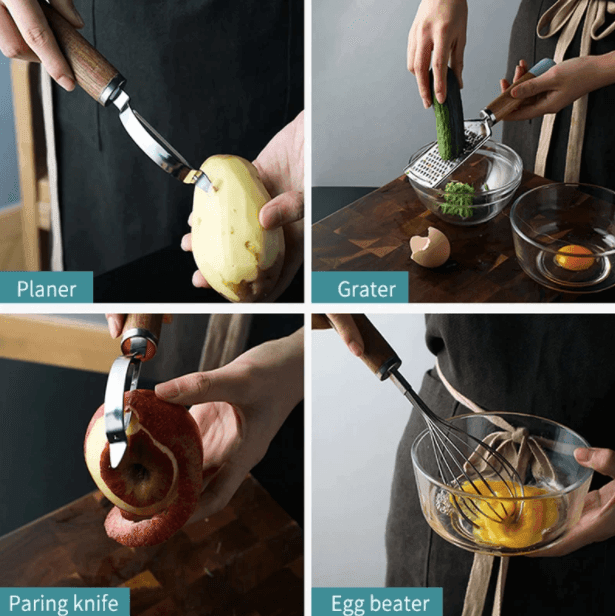 Planer

Grater

Paring knife

Egg beater