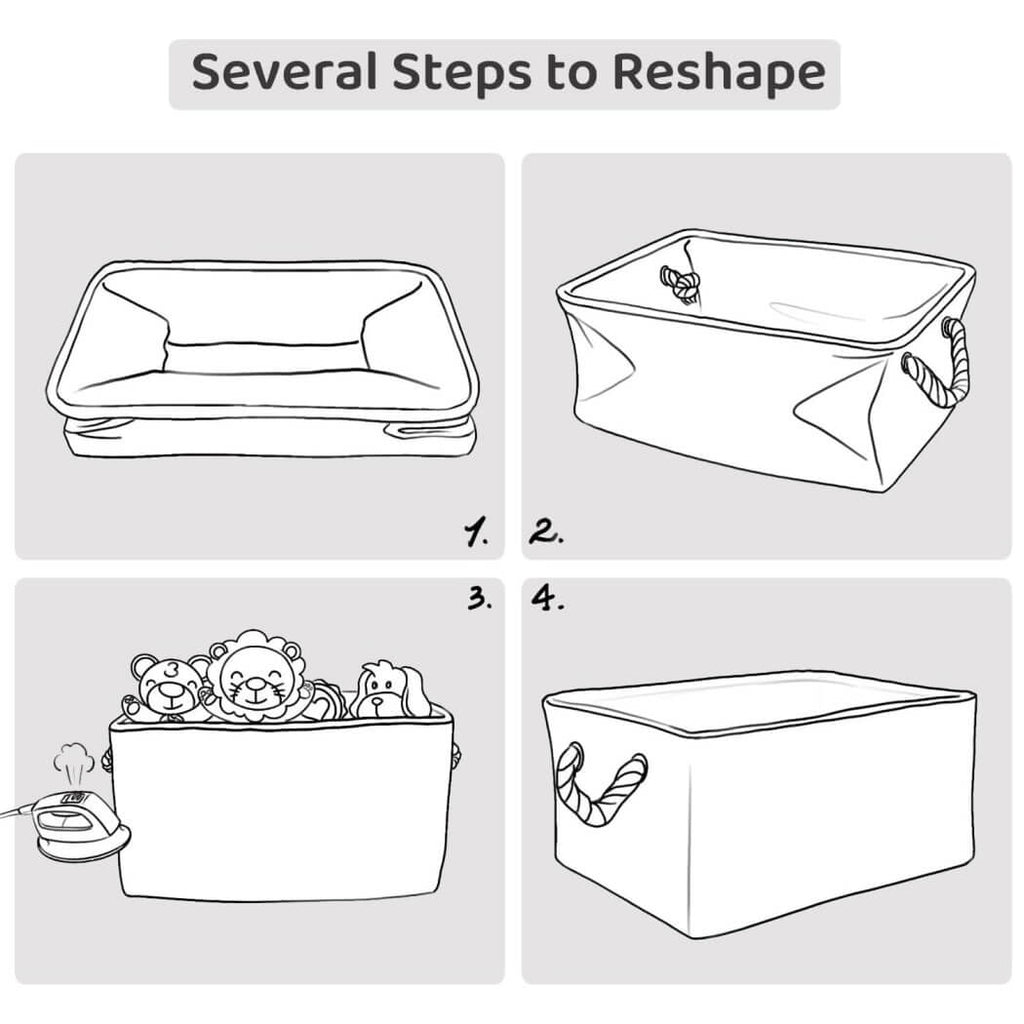 Several Steps to Reshape

1.

2.

3.

4.